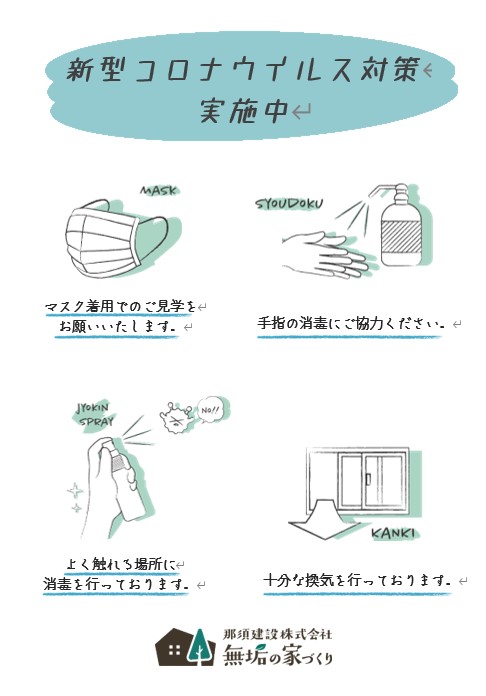 新型コロナウイルス対策
実施中

MASK

マスク着用でのご見学を
お願いいたします。

SYOUDOKU

手指の消毒にご協力ください。

JYOKIN SPRAY

No!!

よく触れる場所に
消毒を行っております。

KANKI

十分な換気を行っております。

那須建設株式会社
無垢の家づくり