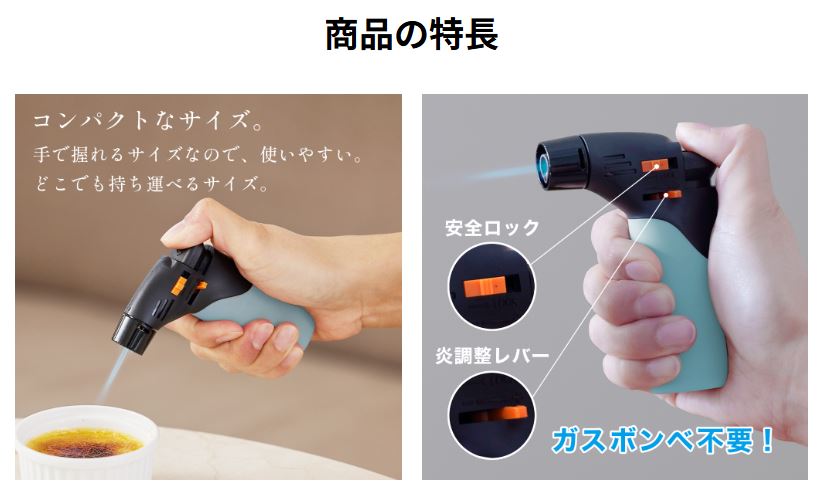 商品の特長

コンパクトなサイズ。
手で握れるサイズなので、使いやすい。
どこでも持ち運べるサイズ。

安全ロック

炎調整レバー

ガスボンベ不要！